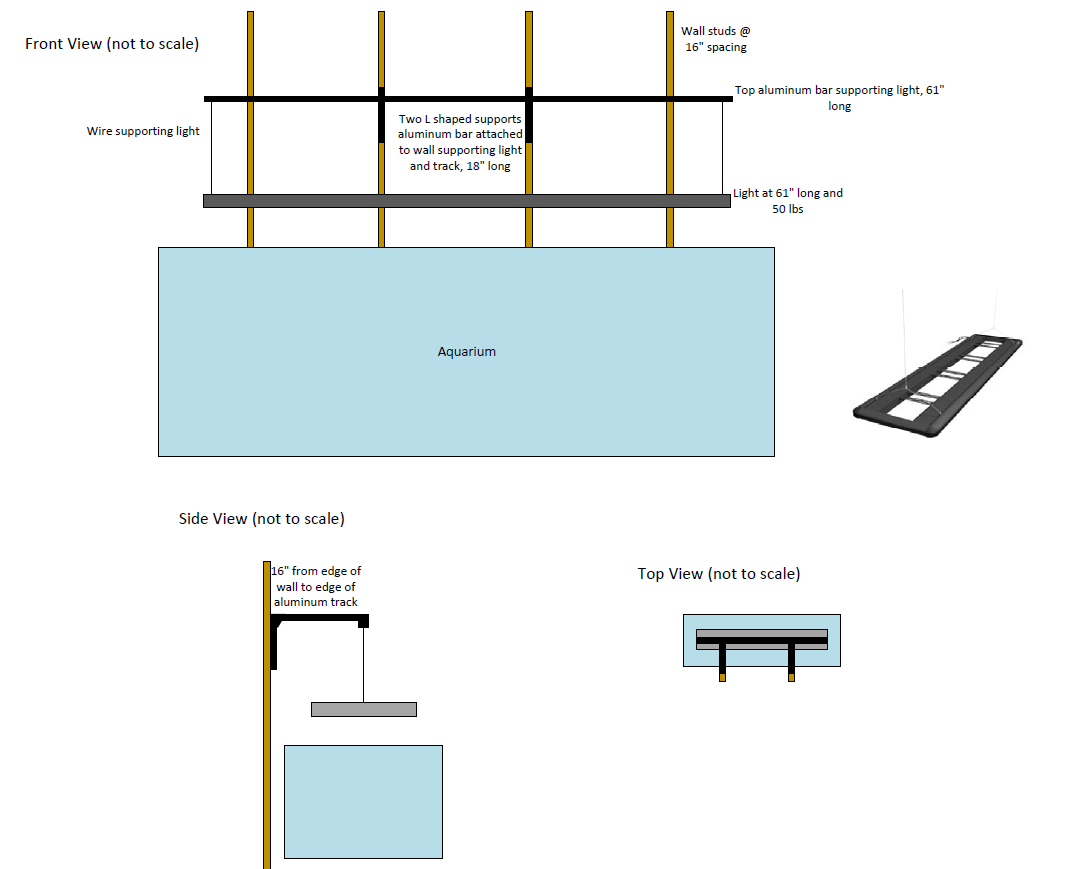 Front View (not to scale)

Wall studs @ 16" spacing

Top aluminum bar supporting light, 61" long

Wire supporting light

Two L shaped supports aluminum bar attached to wall supporting light and track, 18" long

Light at 61" long and 50 lbs

Aquarium

Side View (not to scale)

16" from edge of wall to edge of aluminum track

Top View (not to scale)