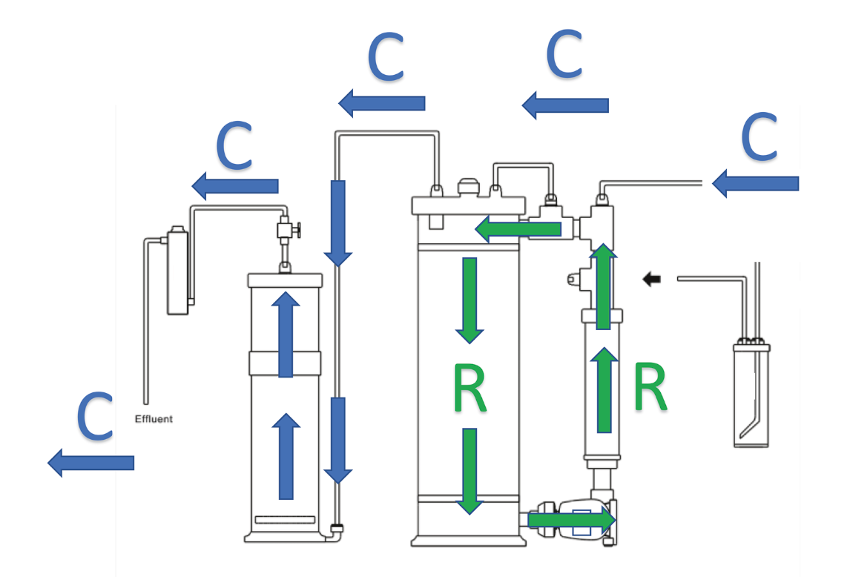 C

C

C

C

R

R

C

Effluent