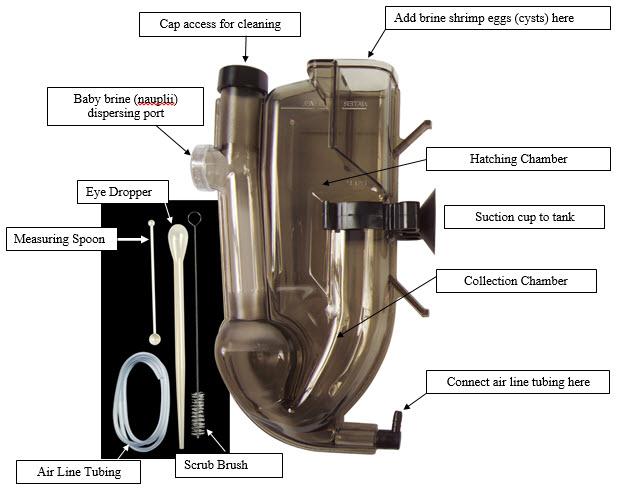 Cap access for cleaning

Add brine shrimp eggs (cysts) here

Baby brine (nauplii) dispersing port

Hatching Chamber

Eye Dropper

Suction cup to tank

Measuring Spoon

Collection Chamber

Connect air line tubing here

Air Line Tubing

Scrub Brush