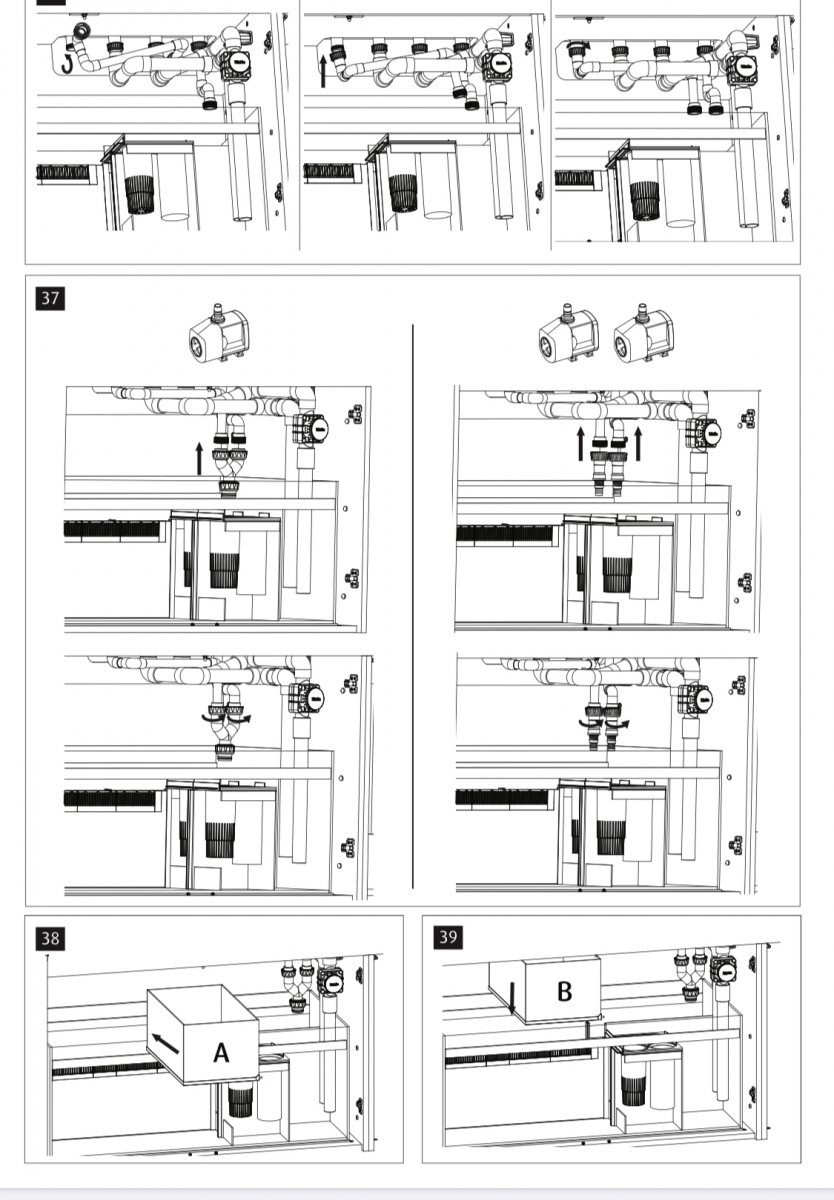 37

38

A

39

B