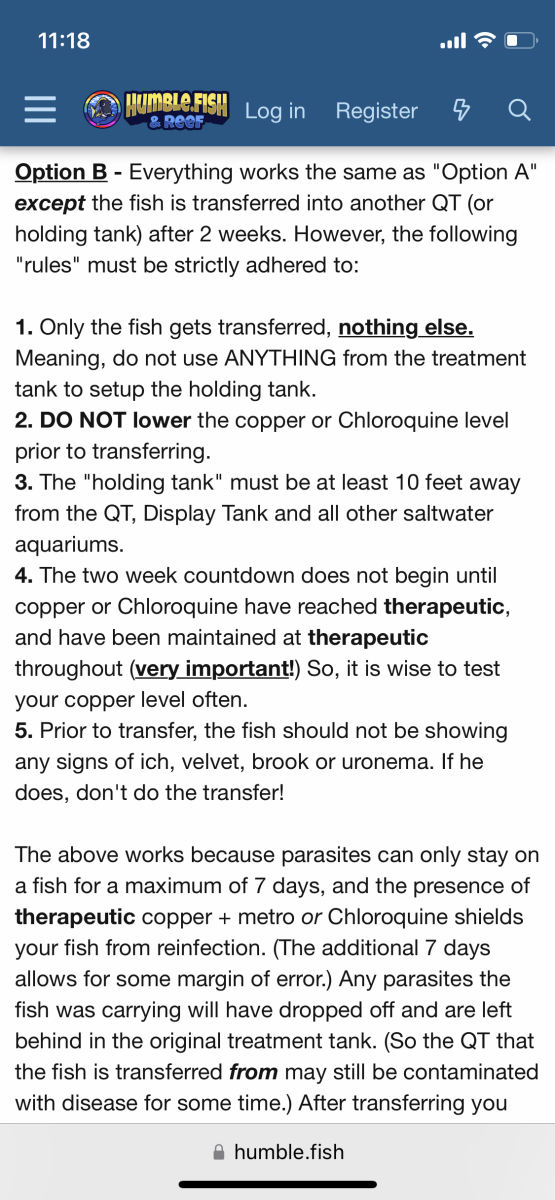 11:18

HUMBLE.FISH & REEF Log in Register

Option B - Everything works the same as "Option A" except the fish is transferred into another QT (or holding tank) after 2 weeks. However, the following "rules" must be strictly adhered to:

1. Only the fish gets transferred, nothing else. Meaning, do not use ANYTHING from the treatment tank to setup the holding tank.
2. DO NOT lower the copper or Chloroquine level prior to transferring.
3. The "holding tank" must be at least 10 feet away from the QT, Display Tank and all other saltwater aquariums.
4. The two week countdown does not begin until copper or Chloroquine have reached therapeutic, and have been maintained at therapeutic throughout (very important!) So, it is wise to test your copper level often.
5. Prior to transfer, the fish should not be showing any signs of ich, velvet, brook or uronema. If he does, don't do the transfer!

The above works because parasites can only stay on a fish for a maximum of 7 days, and the presence of therapeutic copper + metro or Chloroquine shields your fish from reinfection. (The additional 7 days allows for some margin of error.) Any parasites the fish was carrying will have dropped off and are left behind in the original treatment tank. (So the QT that the fish is transferred from may still be contaminated with disease for some time.) After transferring you

humble.fish