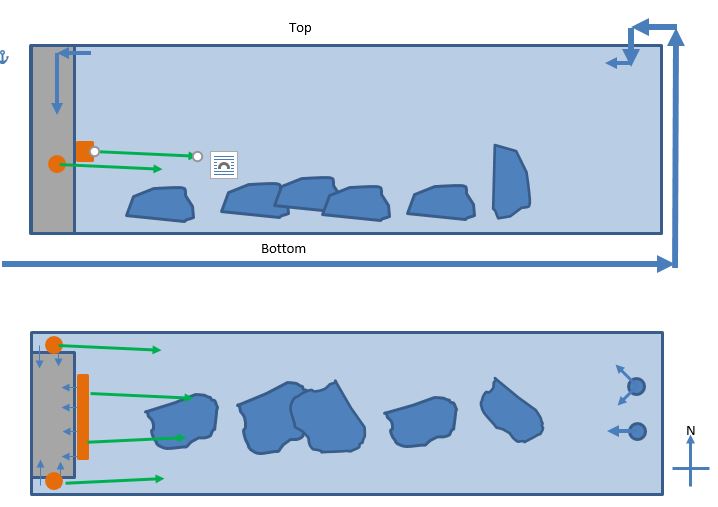 Top

Bottom

N