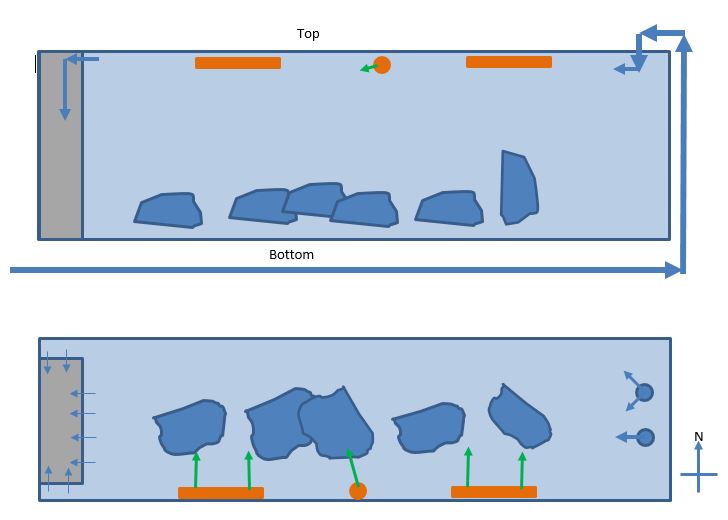 Top

Bottom

N