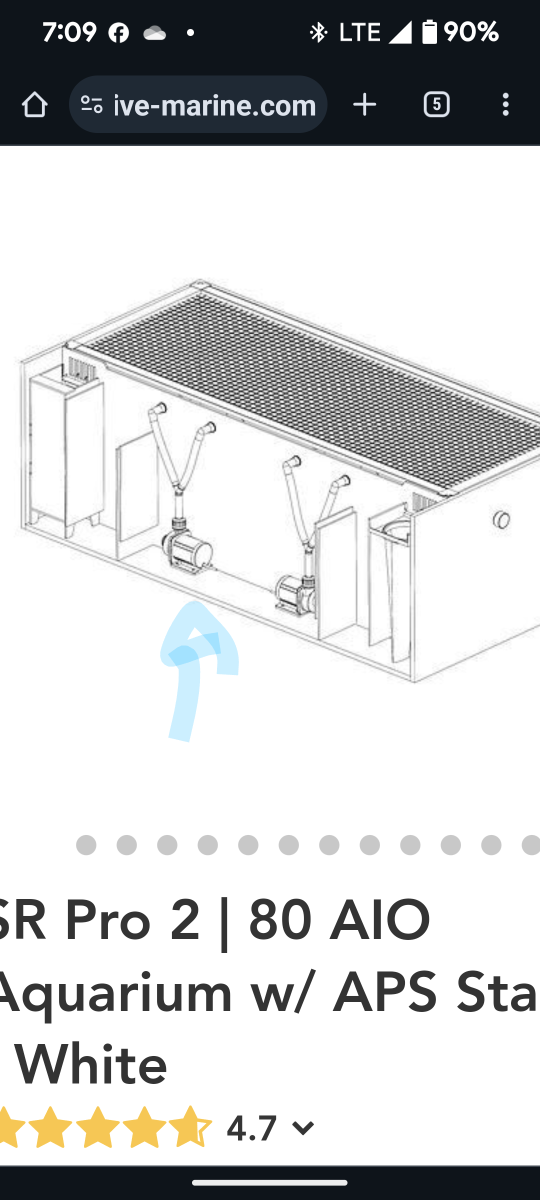 7:09

LTE 90%

ive-marine.com

5

SR Pro 2 | 80 AIO Aquarium w/ APS Sta White

4.7