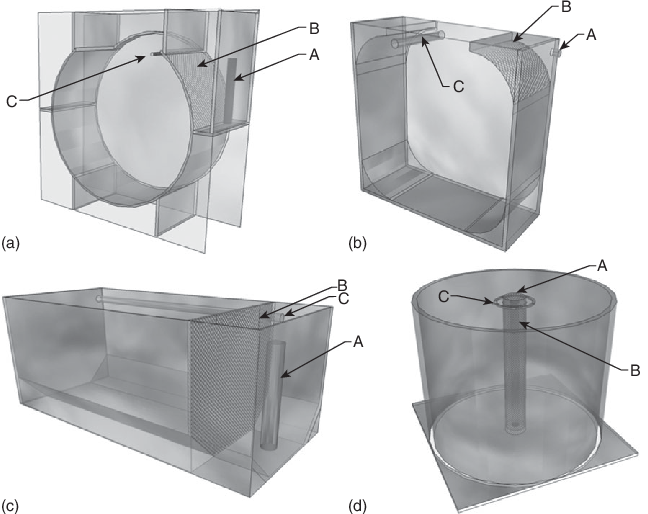 B
A
C
(a)
B
A
C
(b)
B
C
A
(c)
A
C
B
(d)